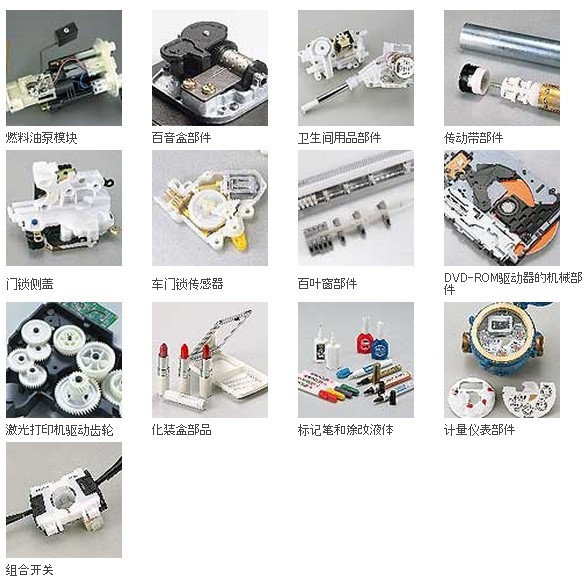 燃料油泵模块

百音盒部件

卫生间用品部件

传动带部件

门锁侧盖

车门锁传感器

百叶窗部件

DVD-ROM驱动器的机械部件

激光打印机驱动齿轮

化装盒部品

标记笔和涂改液体

计量仪表部件

组合开关